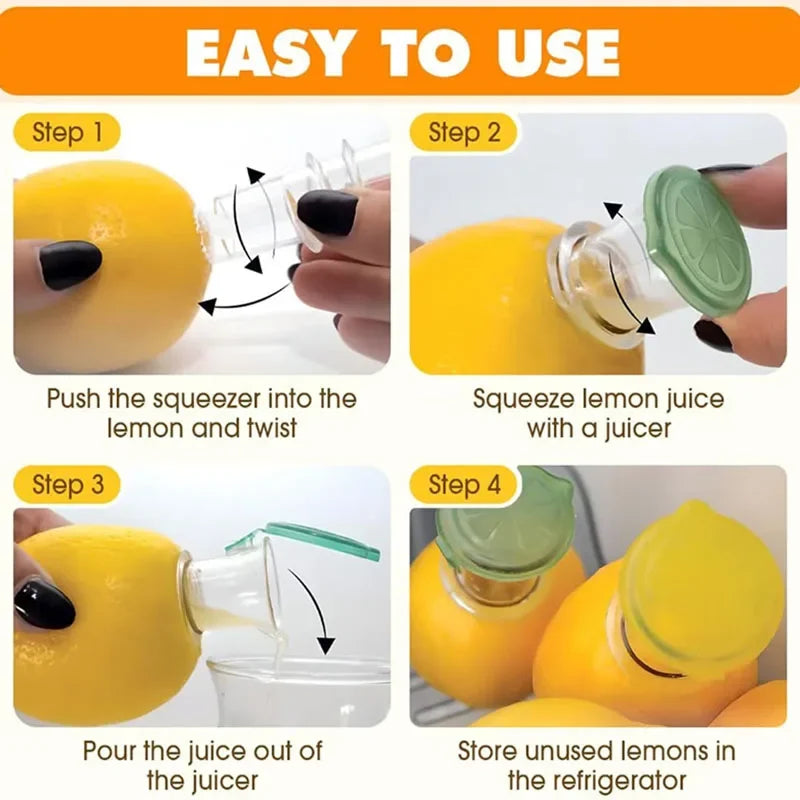 EASY TO USE

Step 1

Push the squeezer into the lemon and twist

Step 2

Squeeze lemon juice with a juicer

Step 3

Pour the juice out of the juicer

Step 4

Store unused lemons in the refrigerator