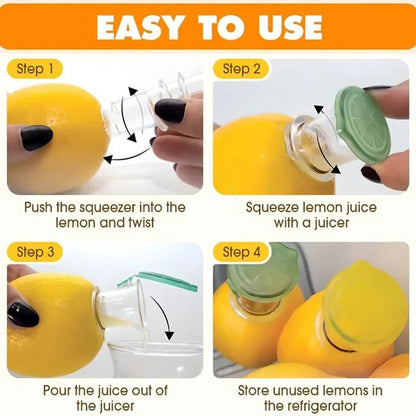 EASY TO USE

Step 1

Push the squeezer into the lemon and twist

Step 2

Squeeze lemon juice with a juicer

Step 3

Pour the juice out of the juicer

Step 4

Store unused lemons in the refrigerator