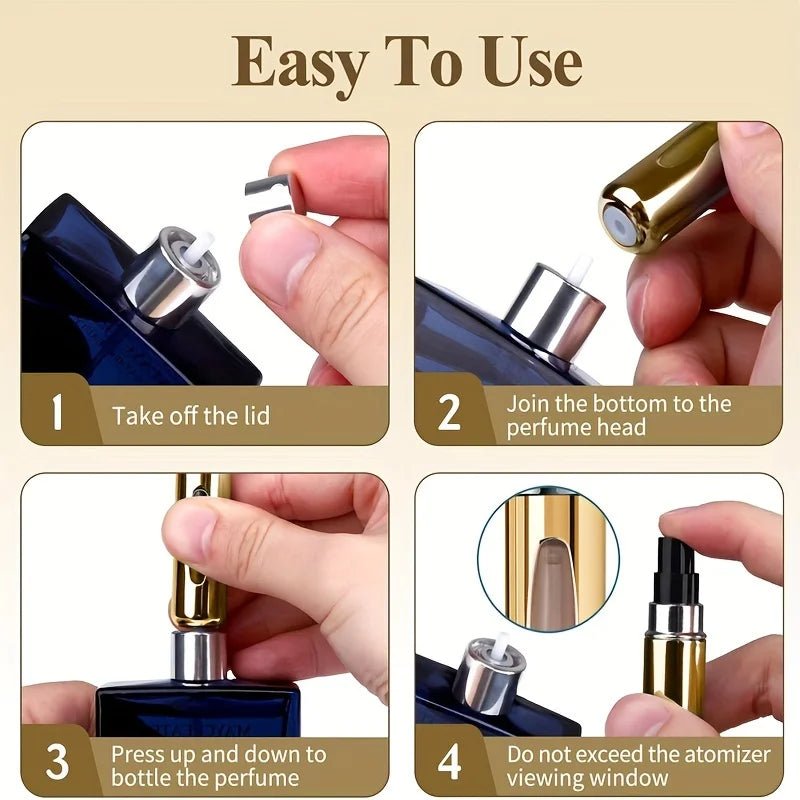 Easy To Use

1 Take off the lid

2 Join the bottom to the perfume head

3 Press up and down to bottle the perfume

4 Do not exceed the atomizer viewing window