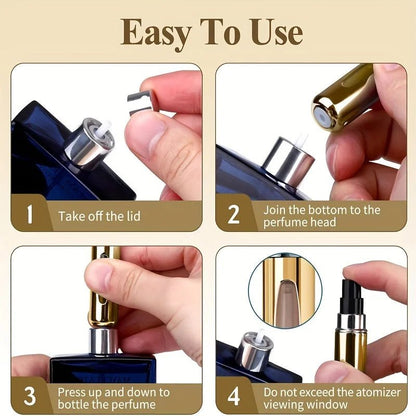 Easy To Use

1 Take off the lid

2 Join the bottom to the perfume head

3 Press up and down to bottle the perfume

4 Do not exceed the atomizer viewing window